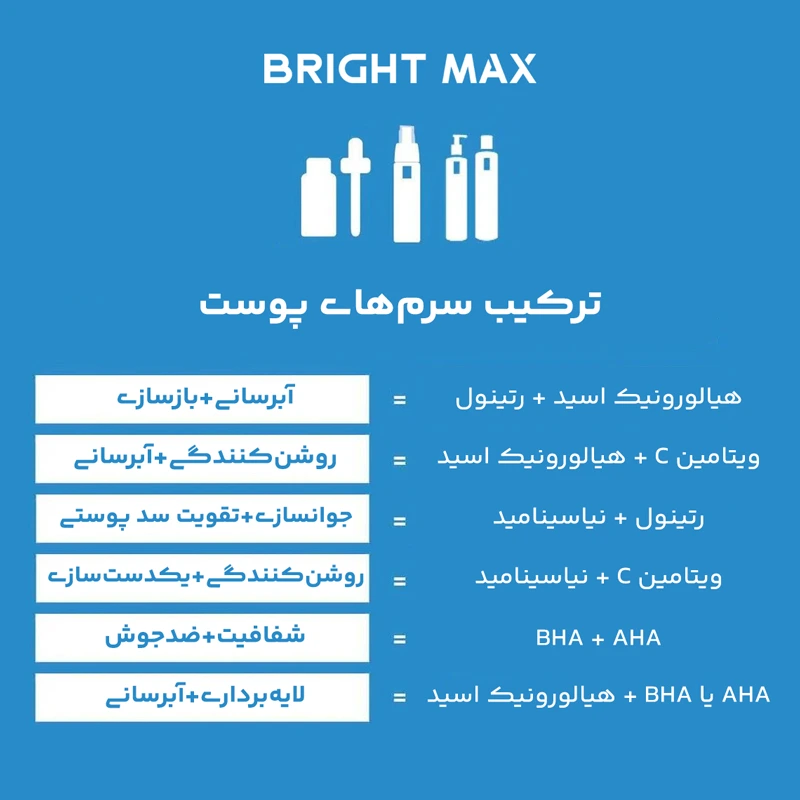 BRIGHT MAX

ترکیب سرم‌های پوست

هیالورونیک اسید + رتینول = آبرسانی+بازسازی

ویتامین C + هیالورونیک اسید = روشن‌کنندگی+آبرسانی

رتینول + نیاسینامید = جوانسازی+تقویت سد پوستی

ویتامین C + نیاسینامید = روشن‌کنندگی+یکدست‌سازی

BHA + AHA = شفافیت+ضدجوش

AHA یا BHA + هیالورونیک اسید = لایه‌برداری+آبرسانی